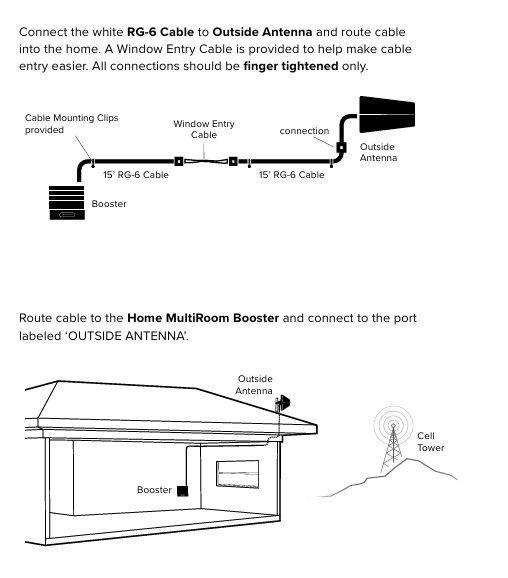 Connect the white RG-6 Cable to Outside Antenna and route cable into the home. A Window Entry Cable is provided to help make cable entry easier. All connections should be finger tightened only.

Cable Mounting Clips provided

Window Entry Cable

connection

Outside Antenna

15' RG-6 Cable

15' RG-6 Cable

Booster

Route cable to the Home MultiRoom Booster and connect to the port labeled 'OUTSIDE ANTENNA'.

Outside Antenna

Cell Tower

Booster